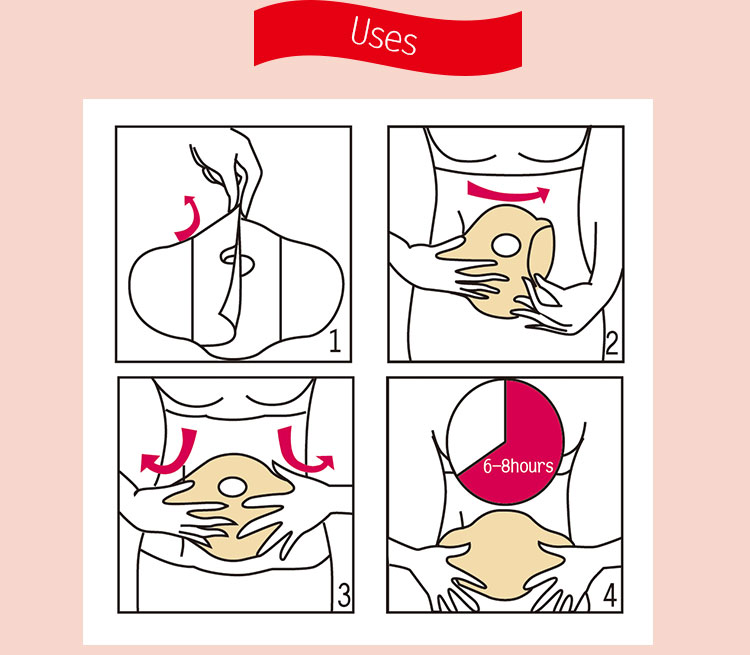 Uses

1

2

3

6-8hours

4